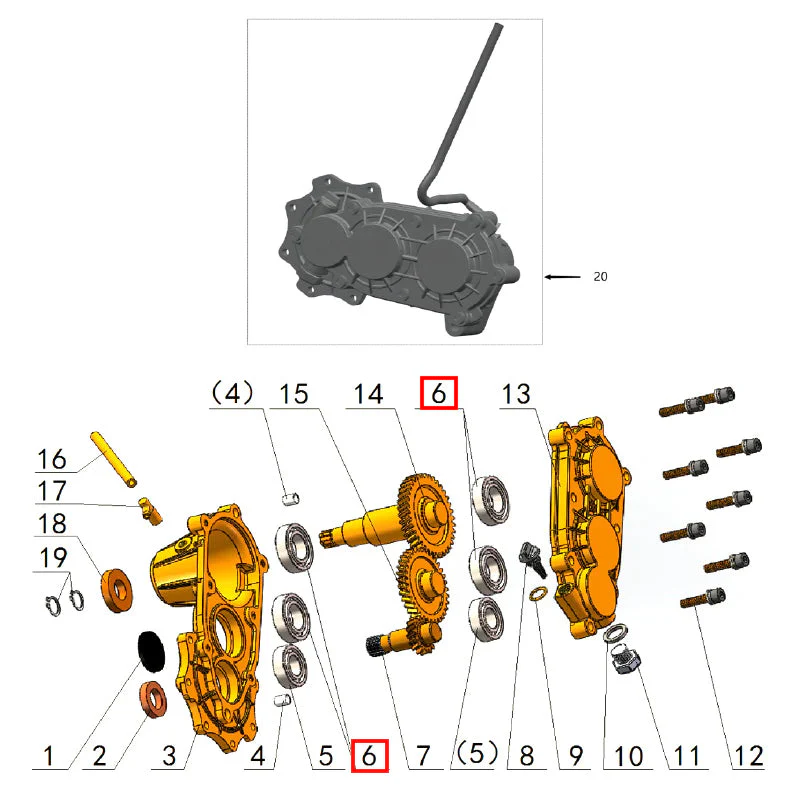 20

(4) 15 14 6 13

16
17
18
19

1 2 3 4 5 6 7 (5) 8 9 10 11 12