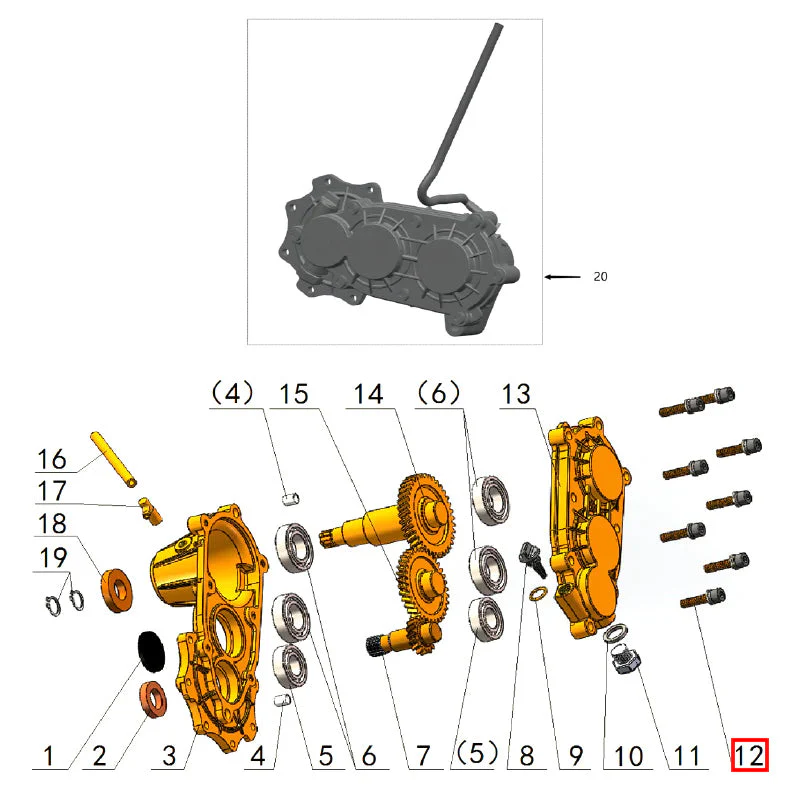 20

(4) 15 14 (6) 13

16
17
18
19

1 2 3 4 5 6 7 (5) 8 9 10 11 12